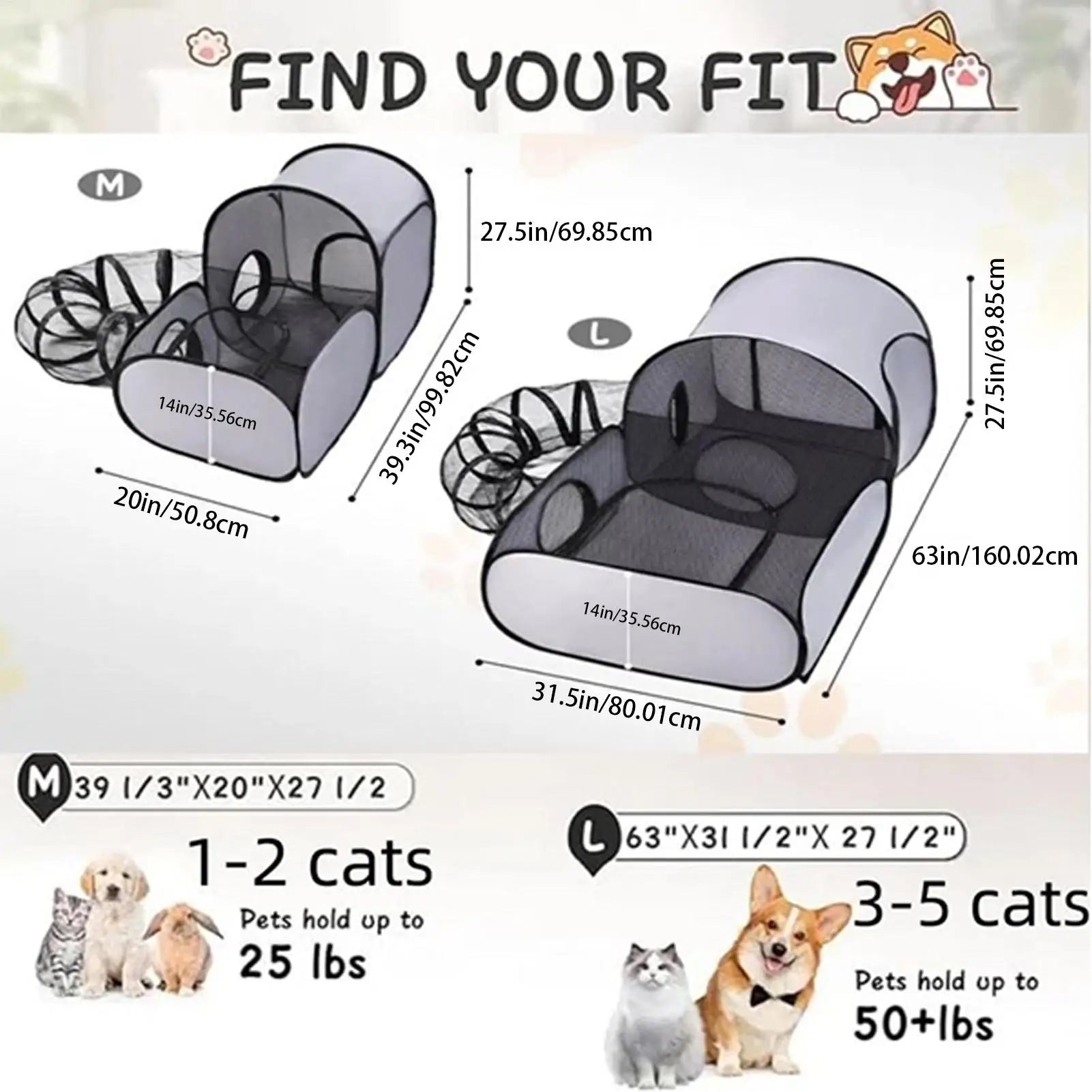 FIND YOUR FIT

M

27.5in/69.85cm

39.3in/99.82cm

14in/35.56cm

20in/50.8cm

L

27.5in/69.85cm

63in/160.02cm

14in/35.56cm

31.5in/80.01cm

M 39 1/3"X20"X27 1/2

1-2 cats

Pets hold up to

25 lbs

L 63"X31 1/2"X 27 1/2"

3-5 cats

Pets hold up to

50+lbs